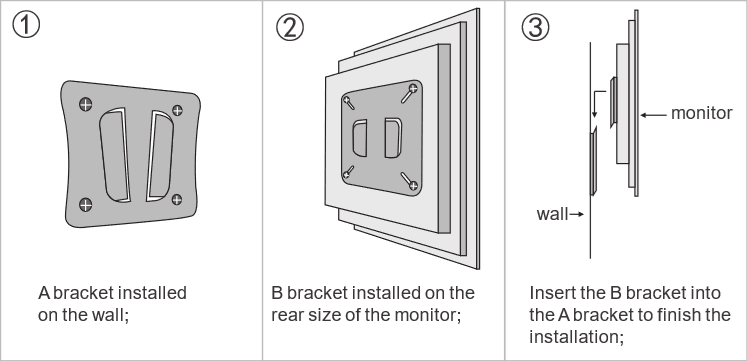 ①

A bracket installed on the wall;

②

B bracket installed on the rear size of the monitor;

③

monitor

wall

Insert the B bracket into the A bracket to finish the installation;