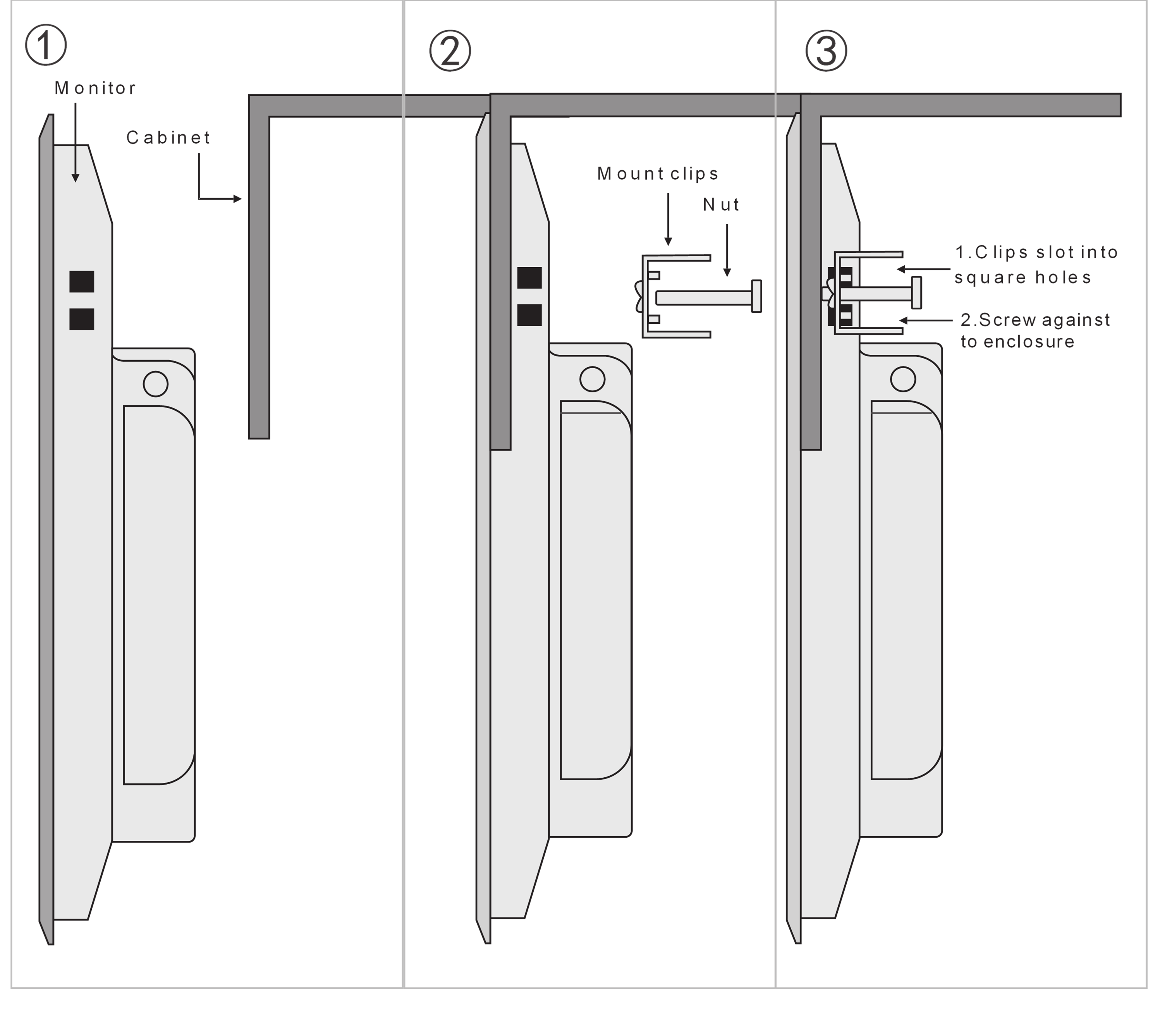 ①
Monitor
Cabinet

②
Mount clips
Nut

③
1.Clips slot into square holes
2.Screw against to enclosure