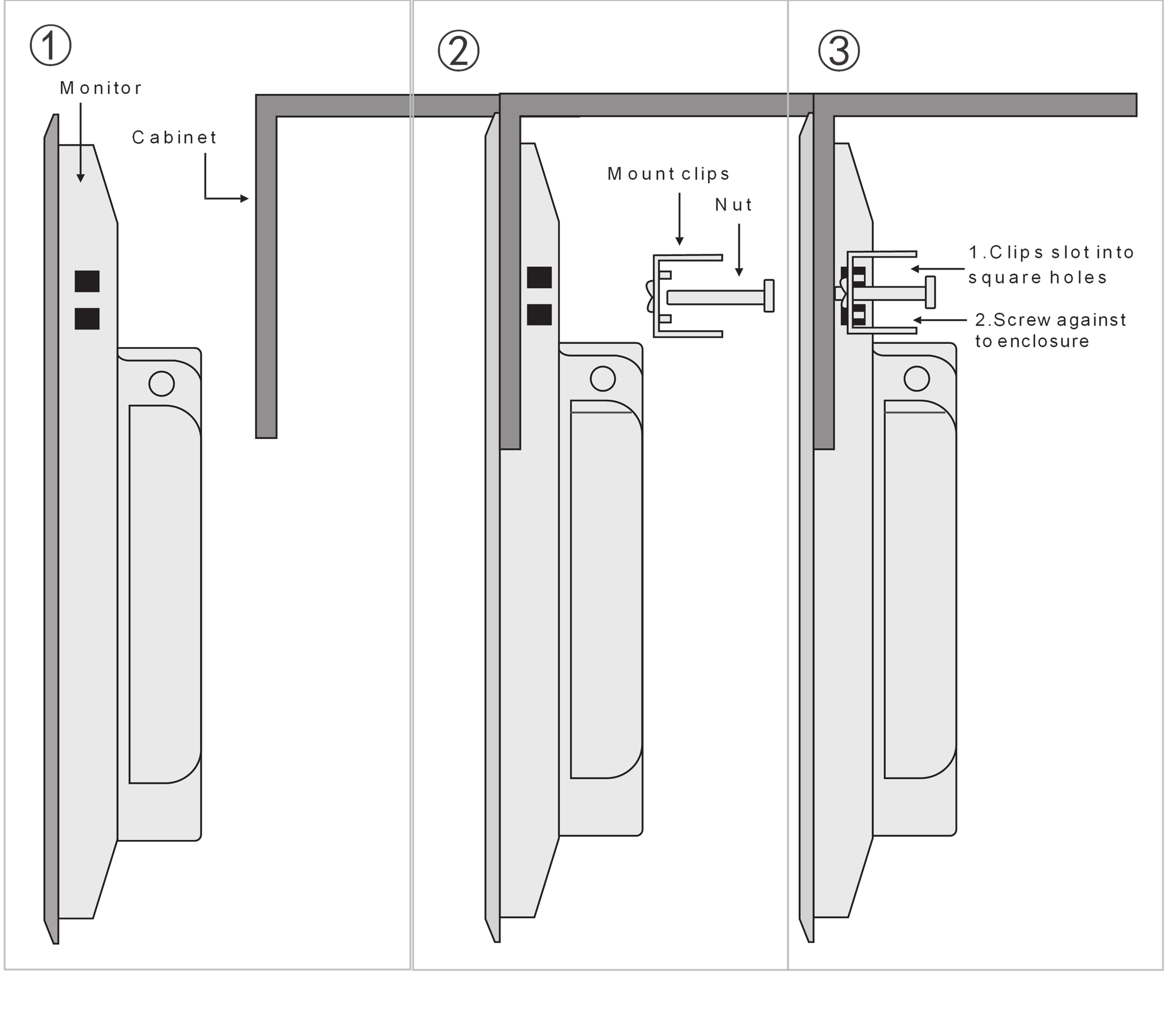 ①

Monitor

Cabinet

②

Mount clips

Nut

③

1.Clips slot into square holes

2.Screw against to enclosure