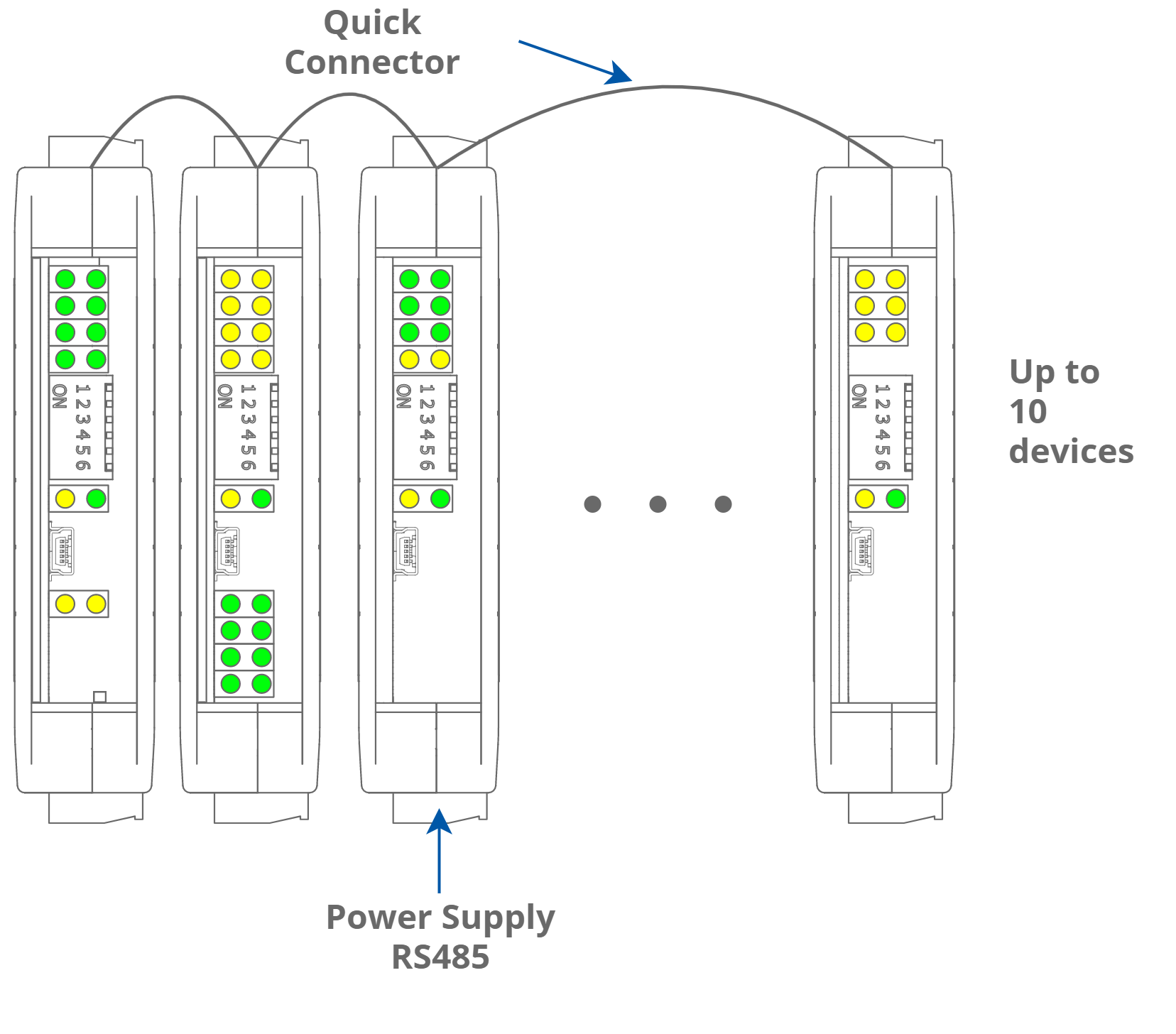 Quick
Connector

ON 1 2 3 4 5 6

ON 1 2 3 4 5 6

ON 1 2 3 4 5 6

ON 1 2 3 4 5 6

Up to
10
devices

Power Supply
RS485