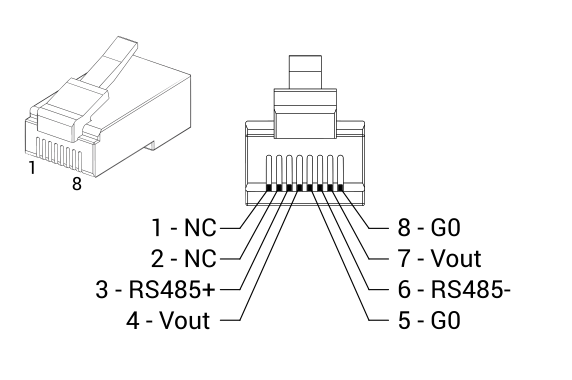 1
8

1 - NC
2 - NC
3 - RS485+
4 - Vout

8 - G0
7 - Vout
6 - RS485-
5 - G0